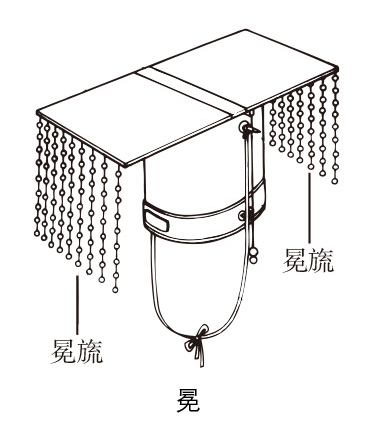 冕旒

冕旒

冕